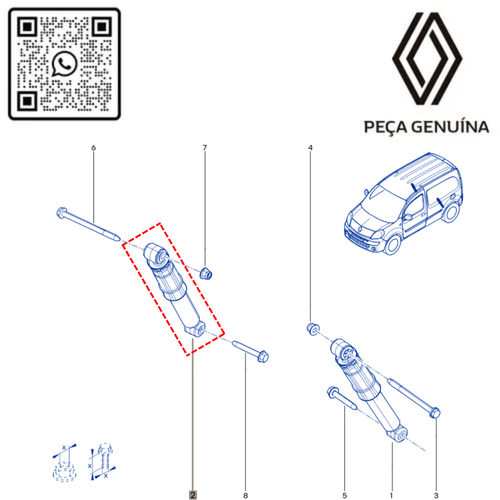 PEÇA GENUÍNA

6
7
4
x
x
x
2
8
5
1
3